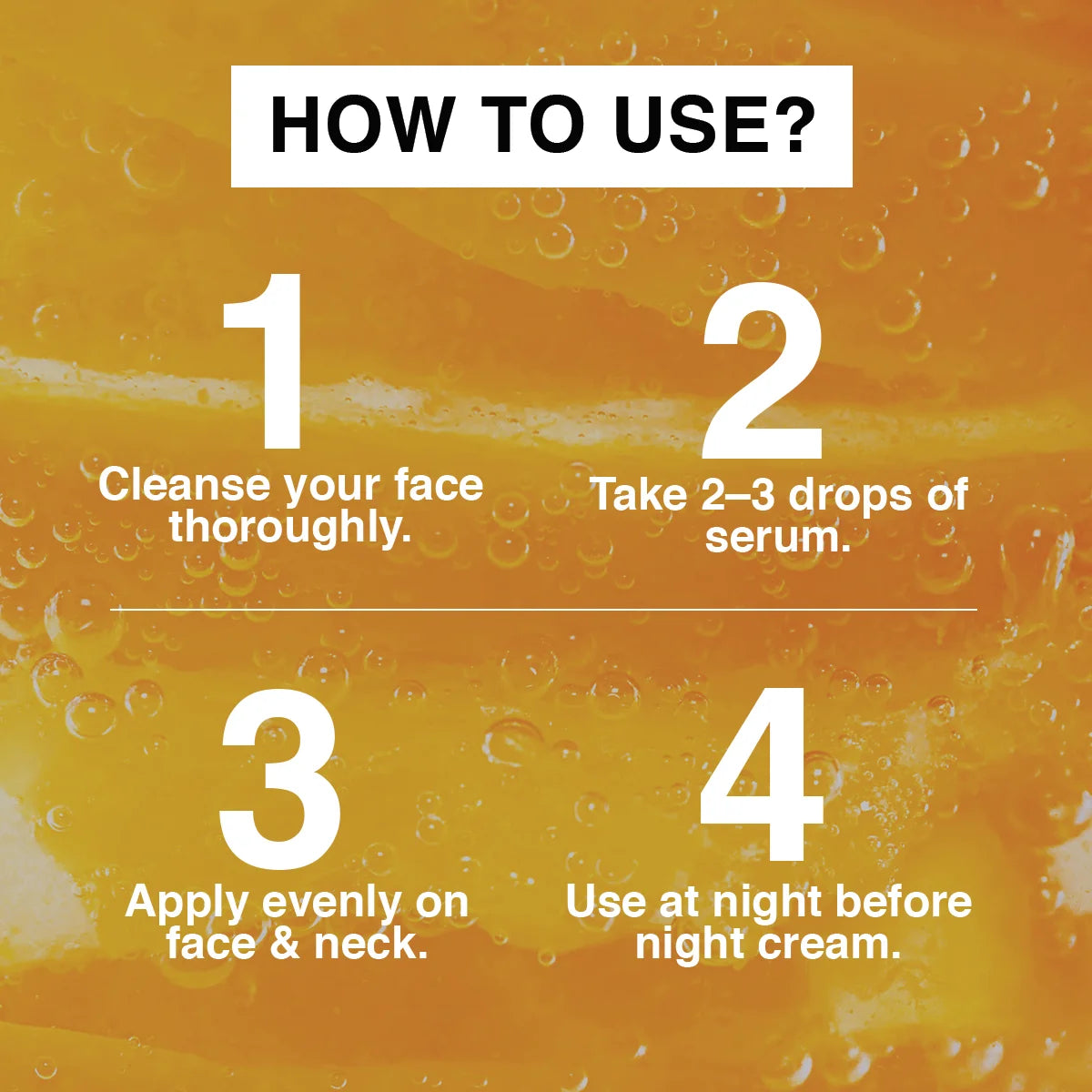 HOW TO USE?

1
Cleanse your face thoroughly.

2
Take 2–3 drops of serum.

3
Apply evenly on face & neck.

4
Use at night before night cream.