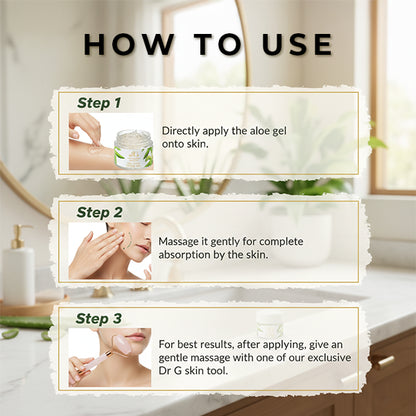 HOW TO USE

Step 1

Directly apply the aloe gel onto skin.

Step 2

Massage it gently for complete absorption by the skin.

Step 3

For best results, after applying, give an gentle massage with one of our exclusive Dr G skin tool.